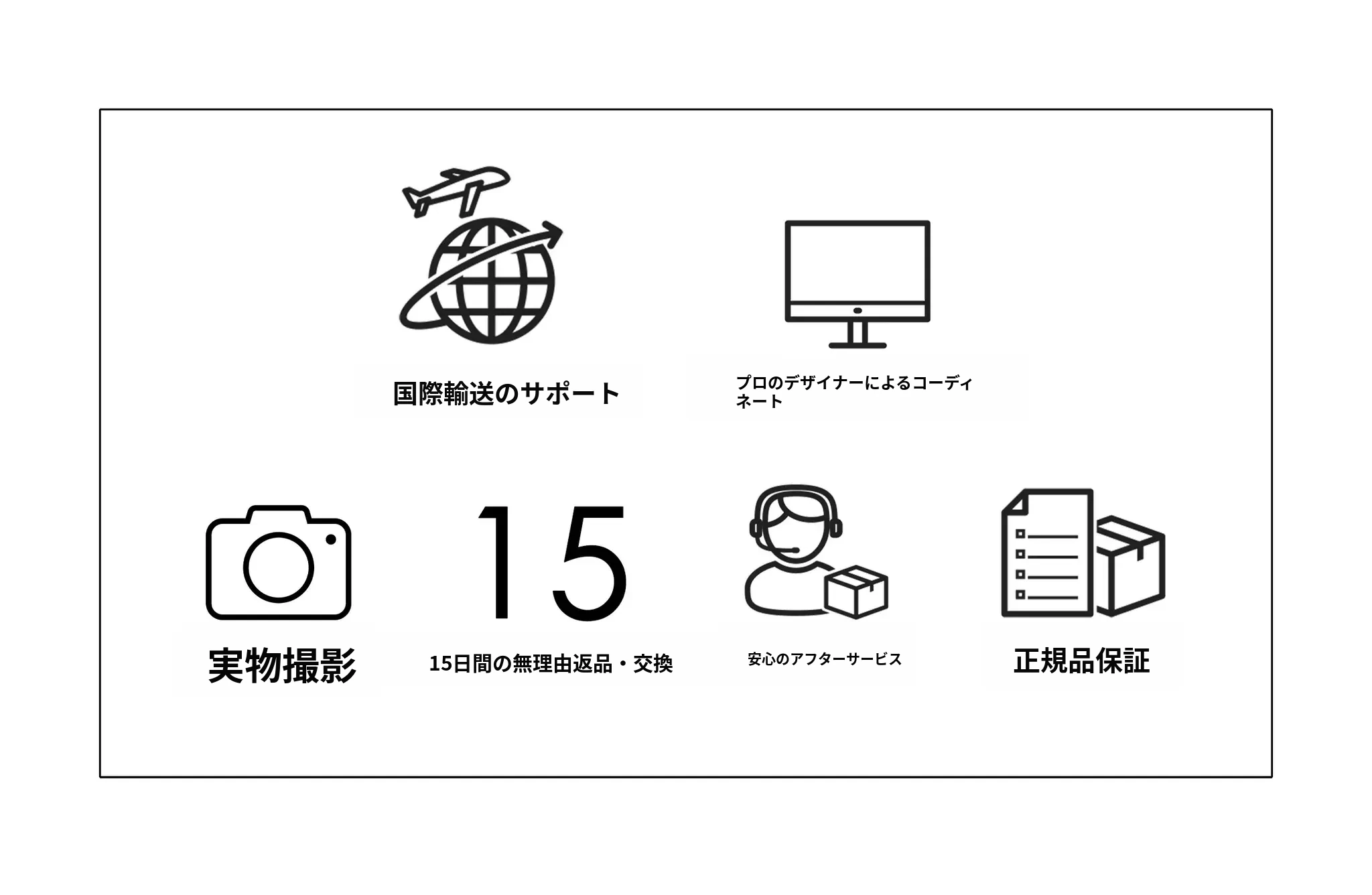 国際輸送のサポート

プロのデザイナーによるコーディネート

実物撮影

15

15日間の無理由返品・交換

安心のアフターサービス

正規品保証