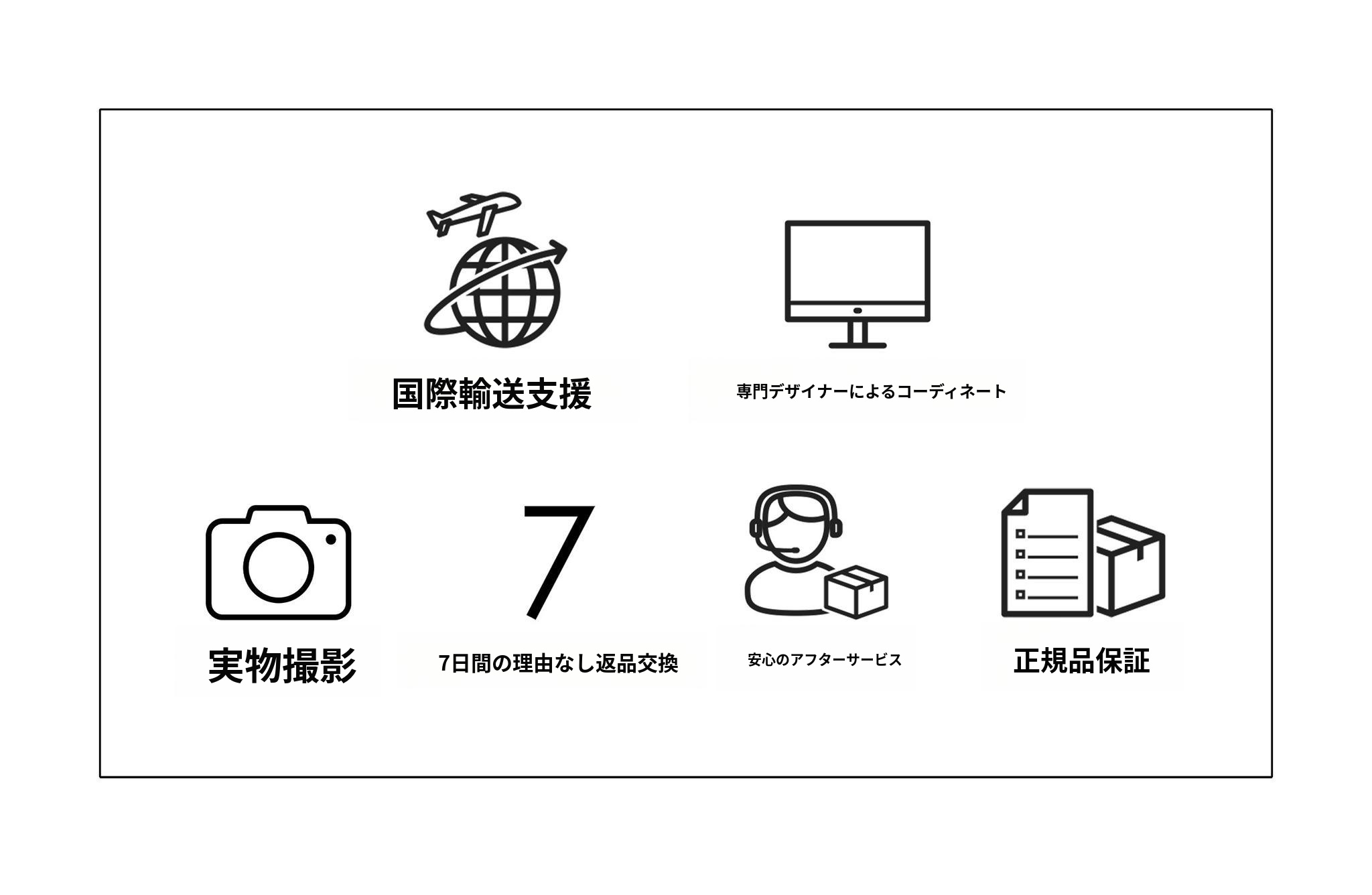 国際輸送支援

専門デザイナーによるコーディネート

実物撮影

7

7日間の理由なし返品交換

安心のアフターサービス

正規品保証