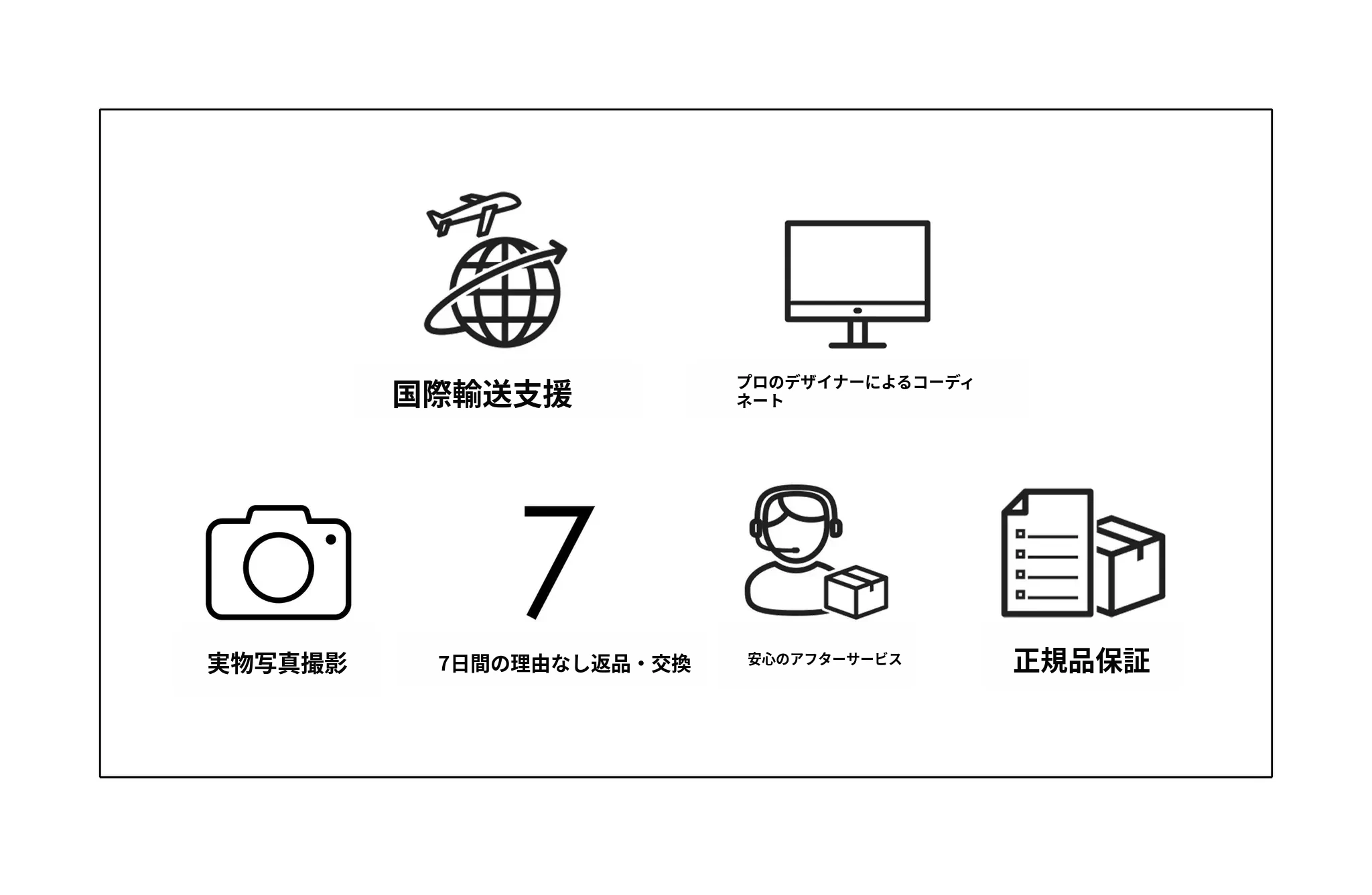 国際輸送支援

プロのデザイナーによるコーディネート

実物写真撮影

7

7日間の理由なし返品・交換

安心のアフターサービス

正規品保証