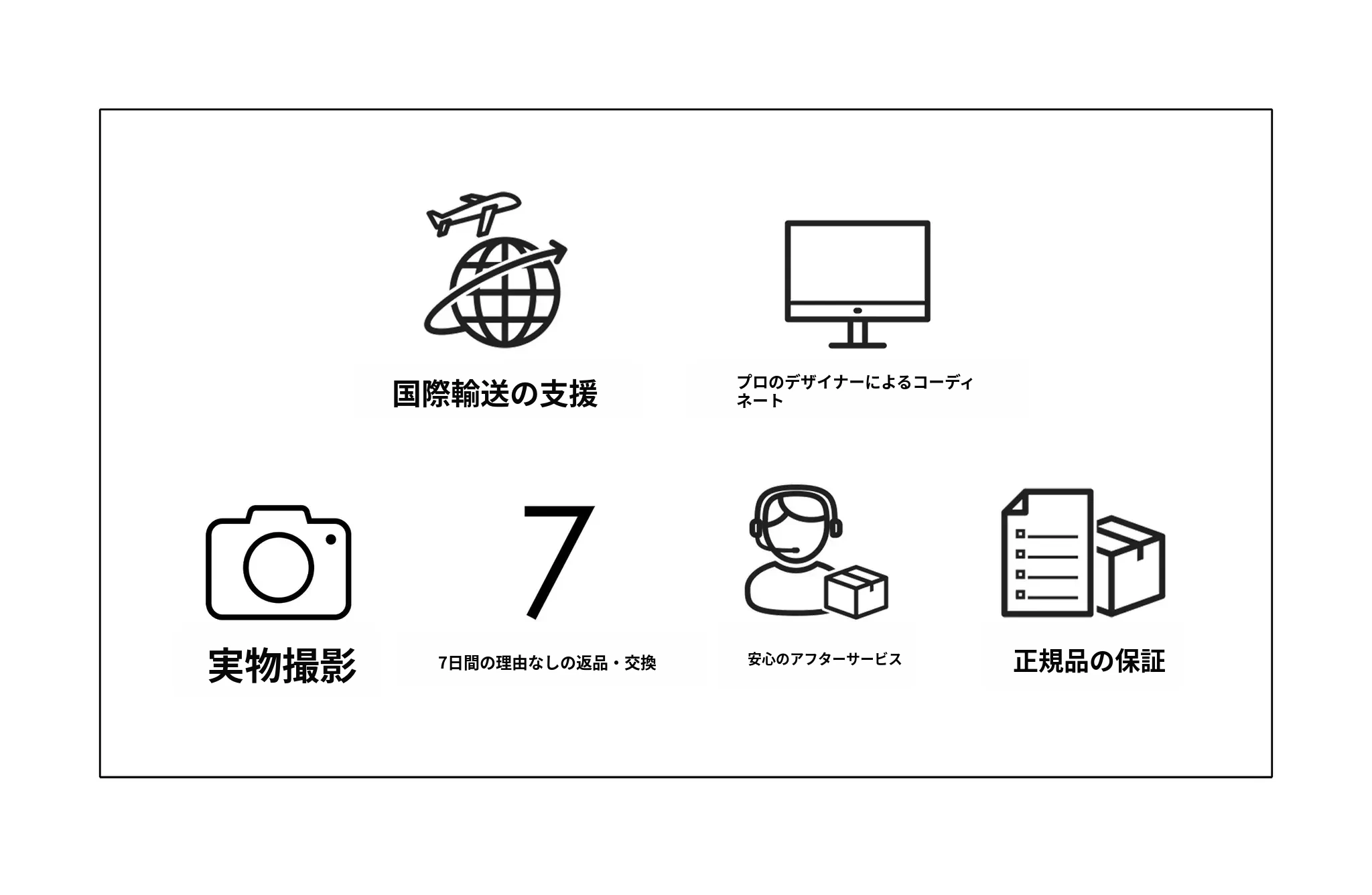 国際輸送の支援

プロのデザイナーによるコーディネート

実物撮影

7

7日間の理由なしの返品・交換

安心のアフターサービス

正規品の保証