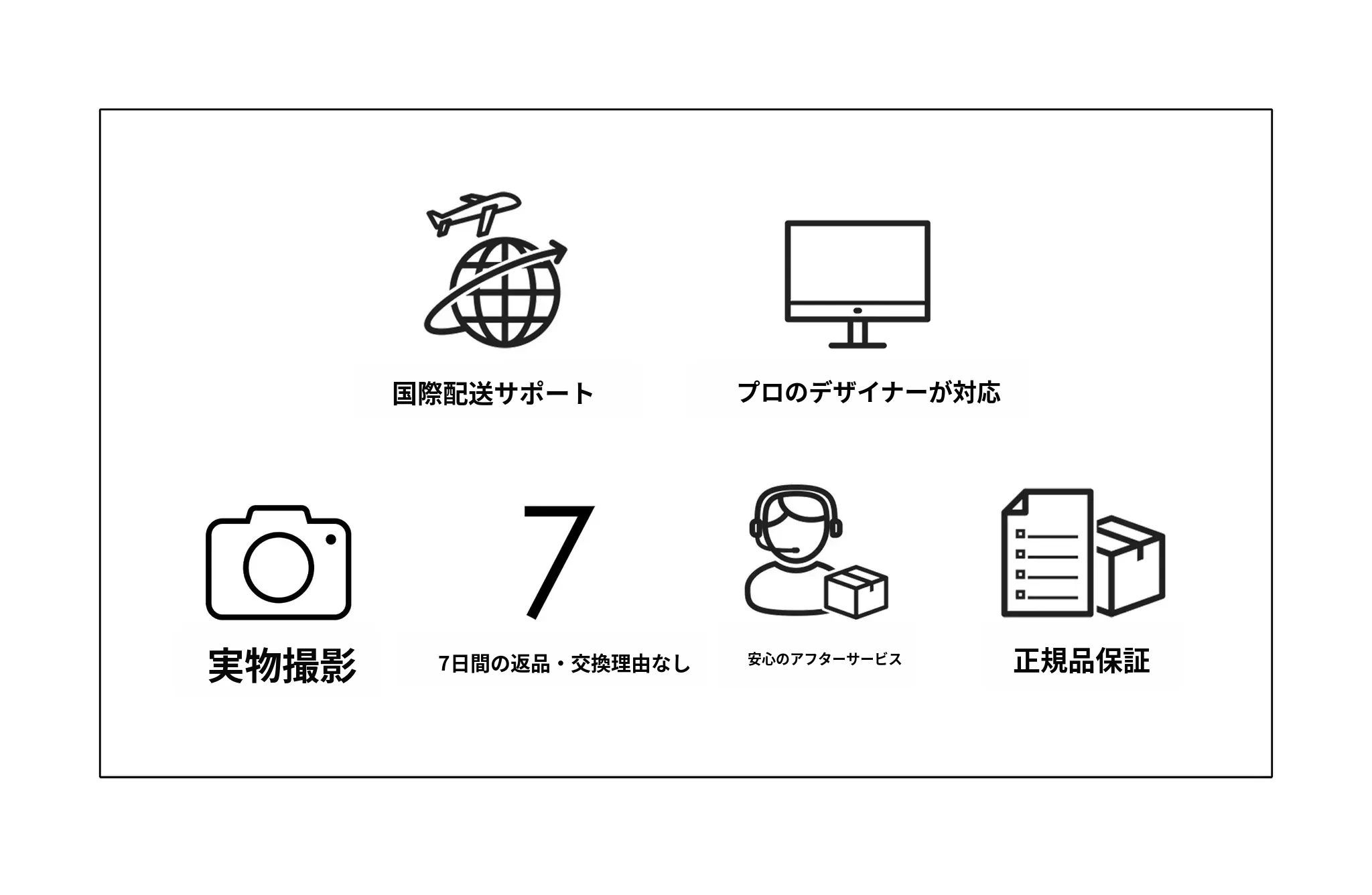 国際配送サポート

プロのデザイナーが対応

実物撮影

7

7日間の返品・交換理由なし

安心のアフターサービス

正規品保証