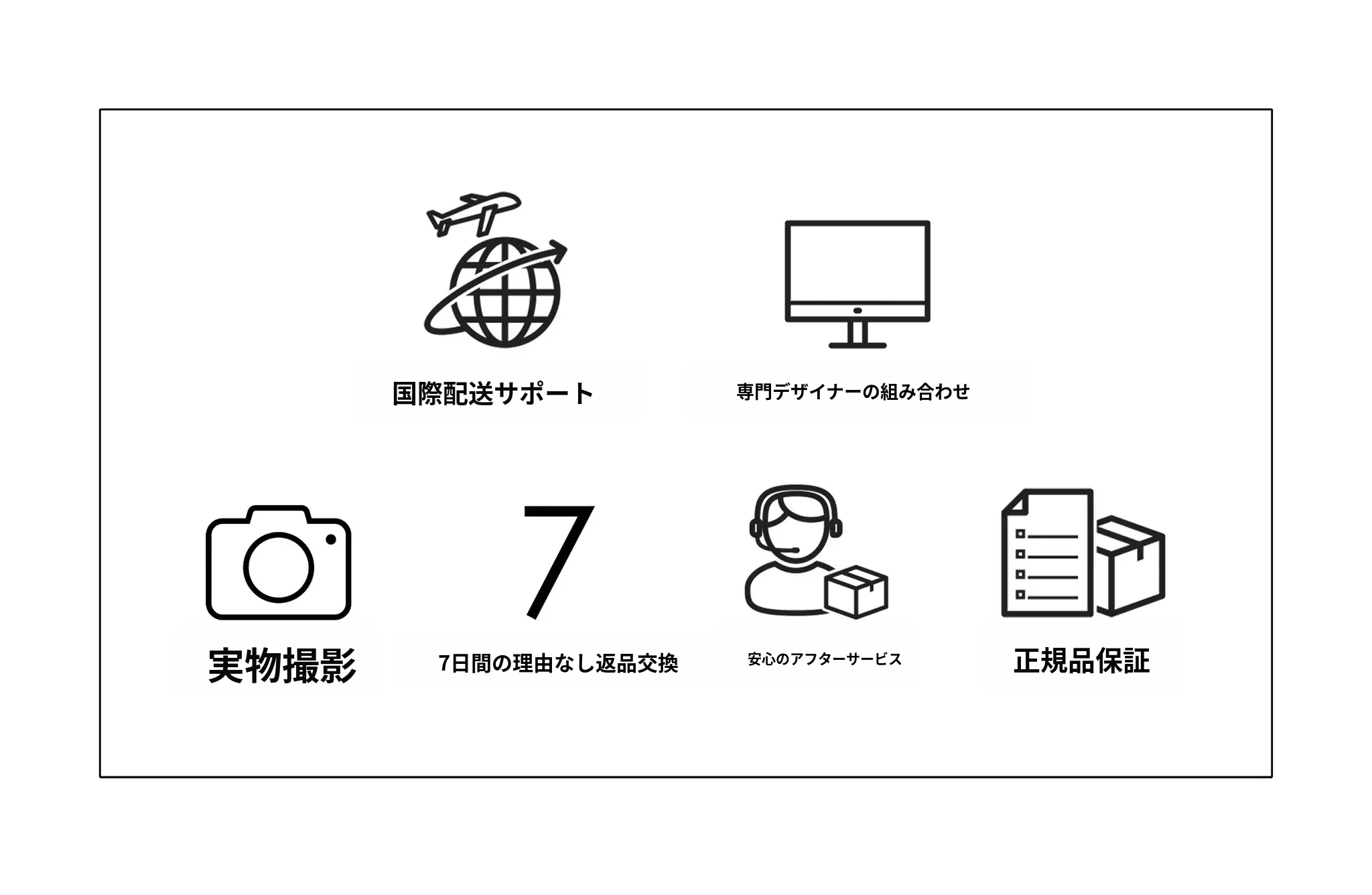 国際配送サポート

専門デザイナーの組み合わせ

実物撮影

7

7日間の理由なし返品交換

安心のアフターサービス

正規品保証