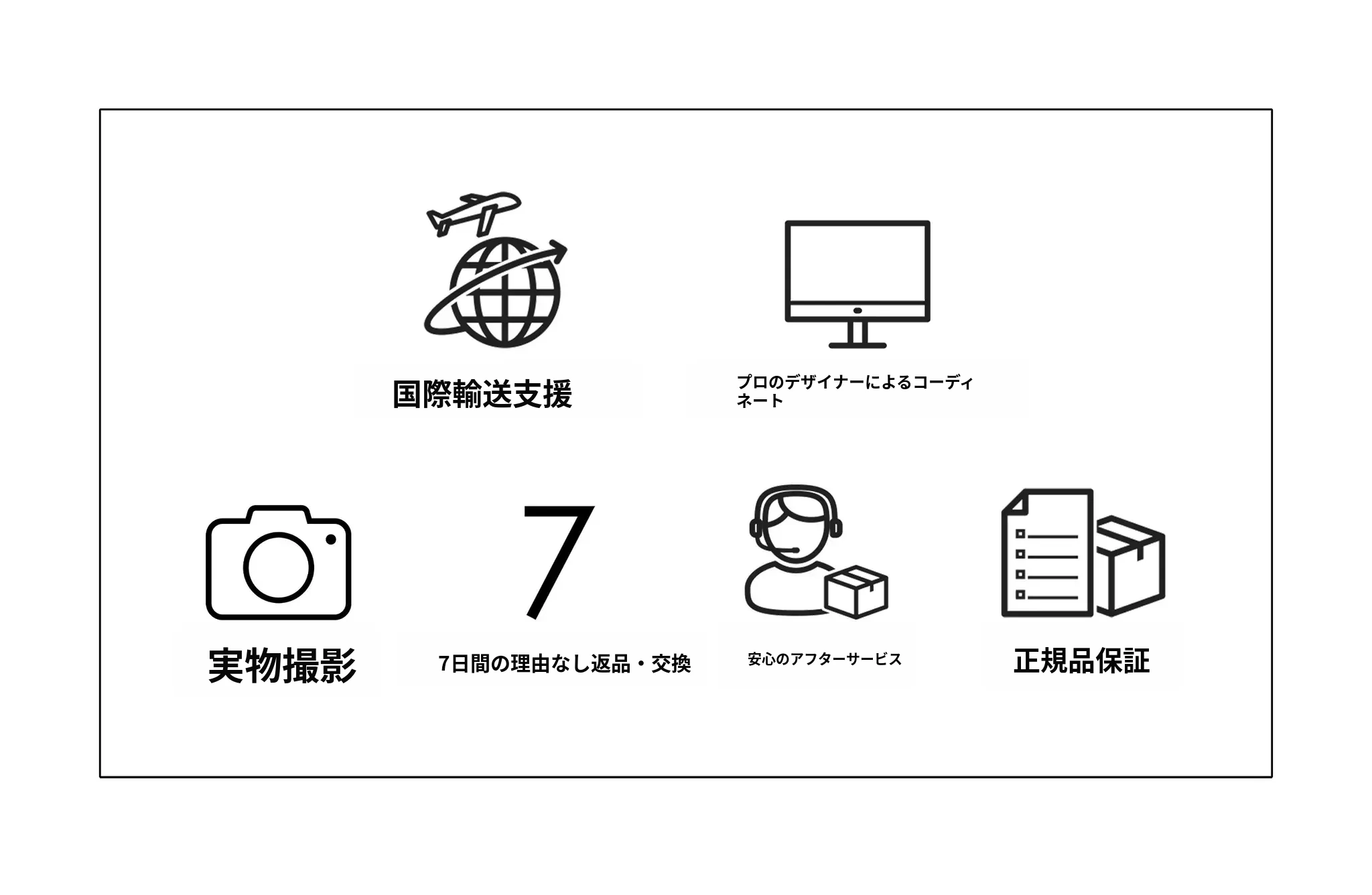 国際輸送支援

プロのデザイナーによるコーディネート

実物撮影

7

7日間の理由なし返品・交換

安心のアフターサービス

正規品保証