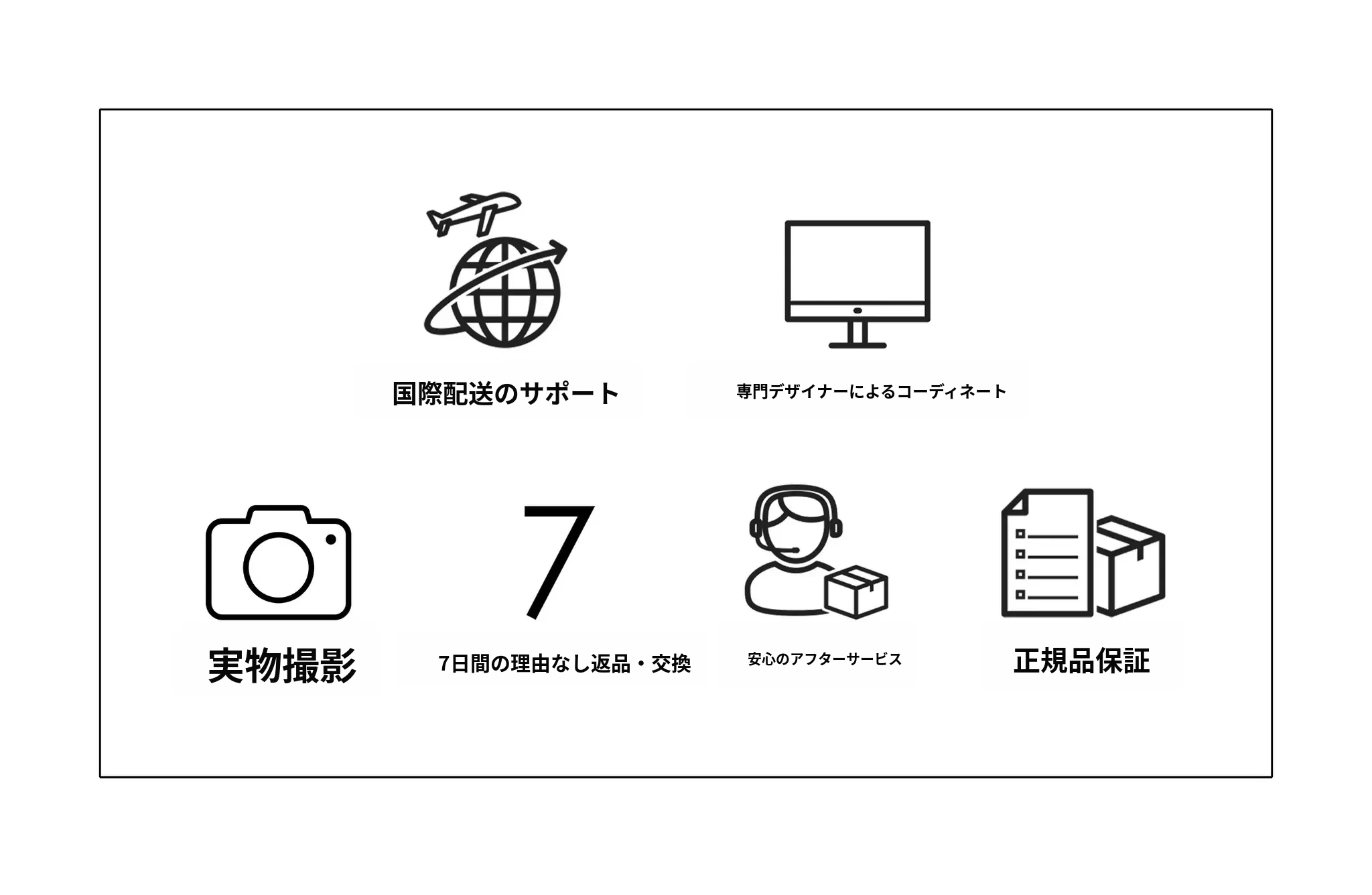 国際配送のサポート

専門デザイナーによるコーディネート

実物撮影

7

7日間の理由なし返品・交換

安心のアフターサービス

正規品保証