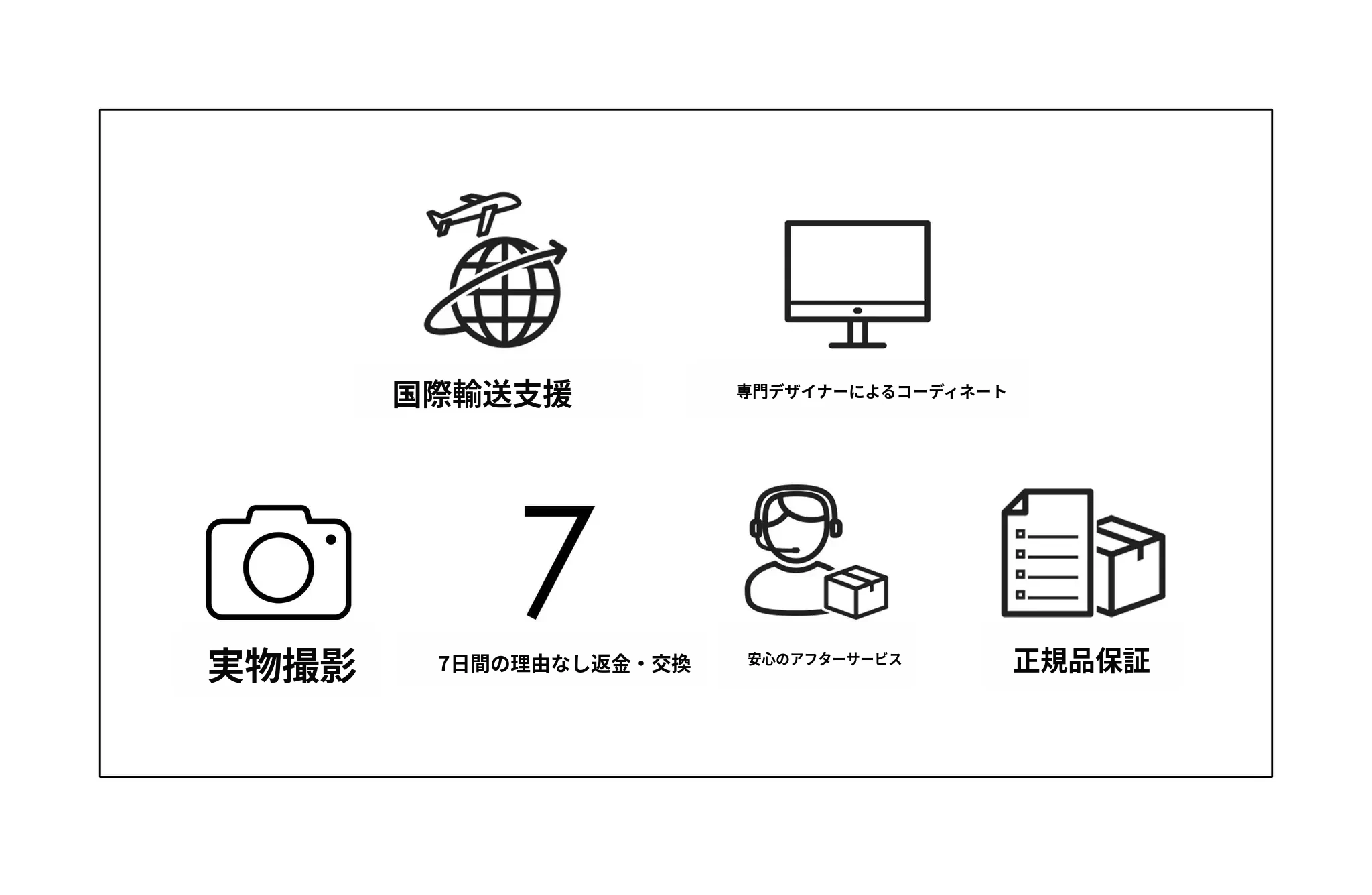 国際輸送支援

専門デザイナーによるコーディネート

実物撮影

7

7日間の理由なし返金・交換

安心のアフターサービス

正規品保証