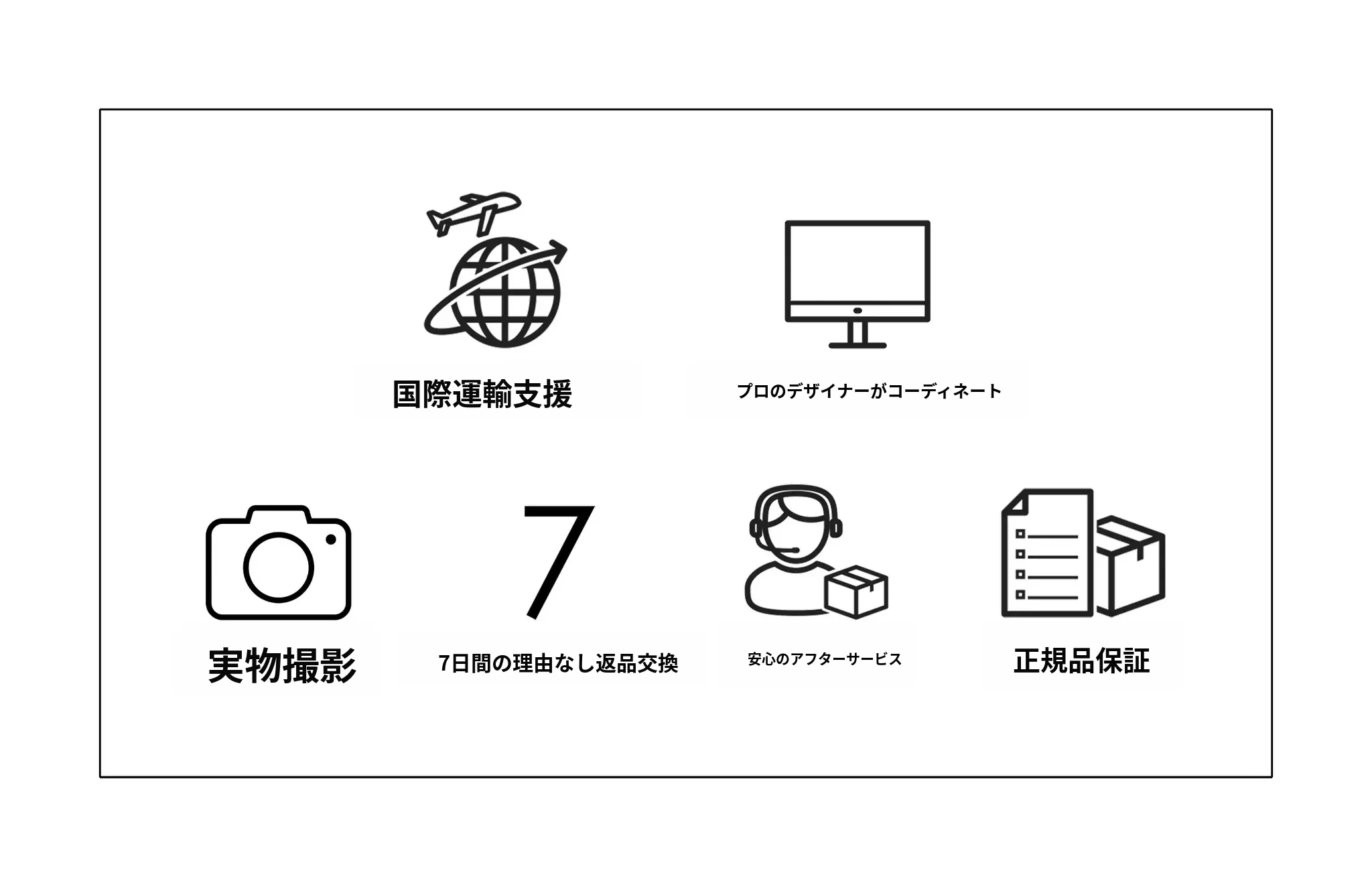 国際運輸支援

プロのデザイナーがコーディネート

実物撮影

7

7日間の理由なし返品交換

安心のアフターサービス

正規品保証