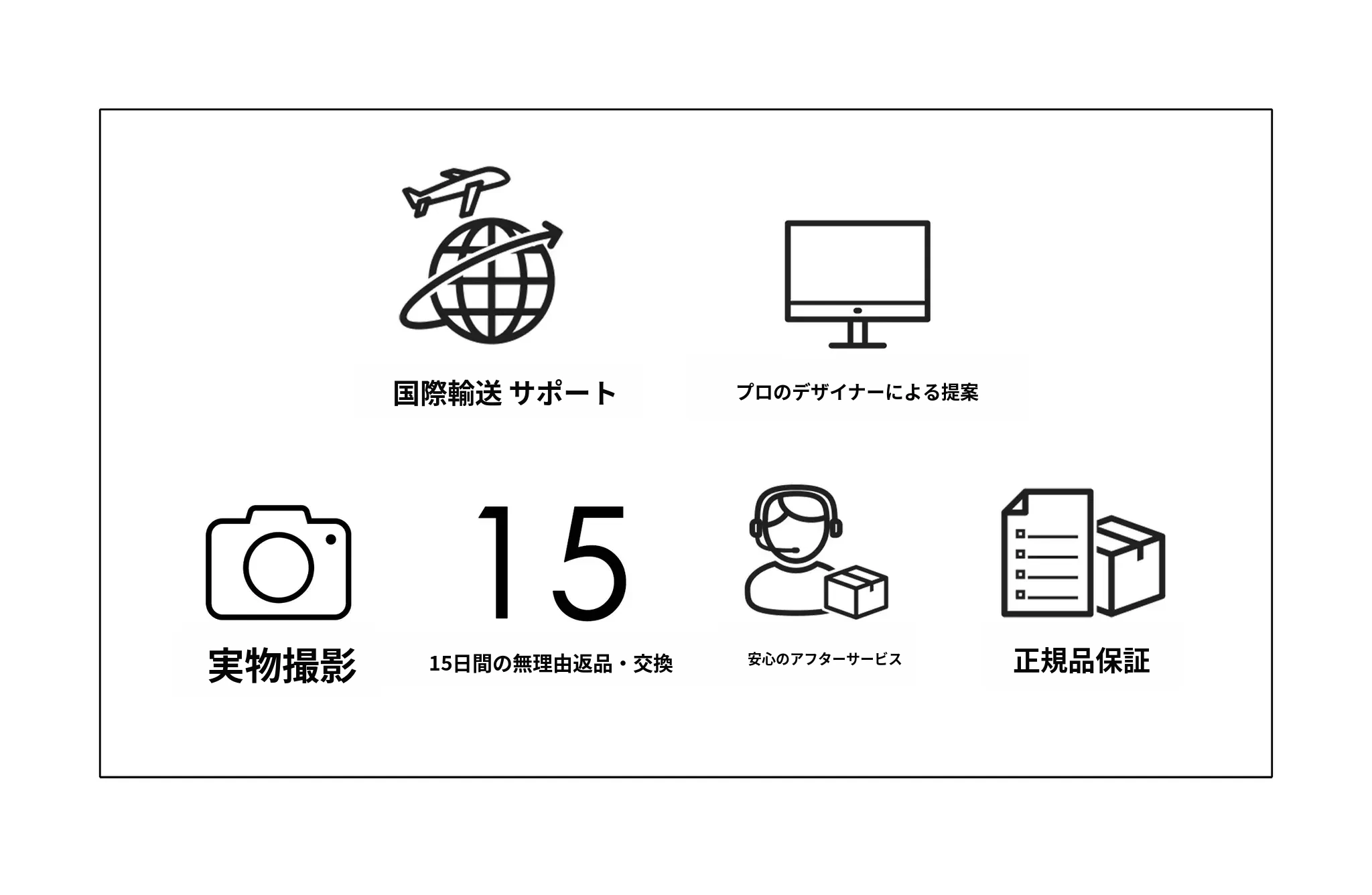 国際輸送 サポート

プロのデザイナーによる提案

実物撮影

15

15日間の無理由返品・交換

安心のアフターサービス

正規品保証