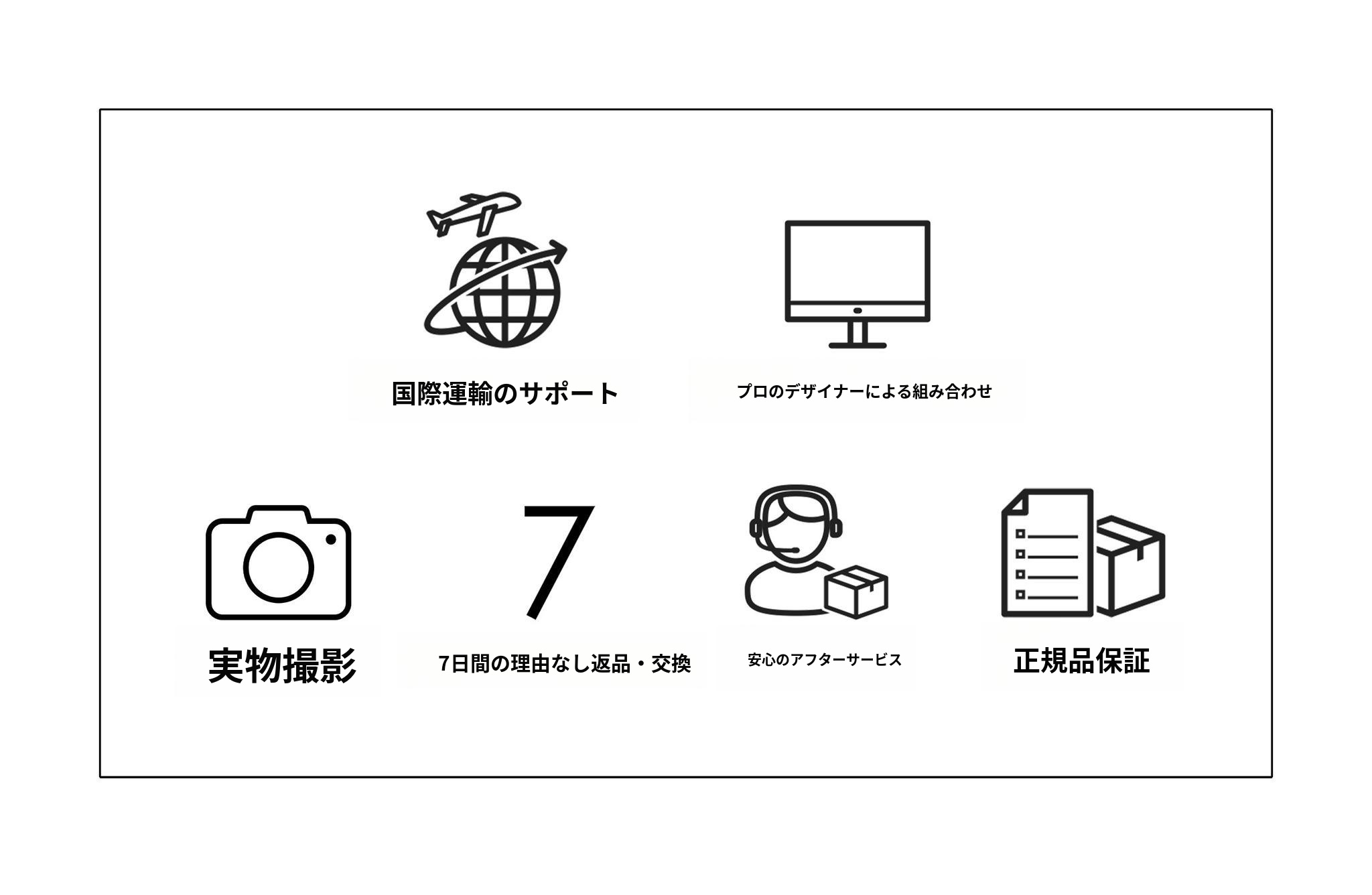 国際運輸のサポート

プロのデザイナーによる組み合わせ

実物撮影

7

7日間の理由なし返品・交換

安心のアフターサービス

正規品保証