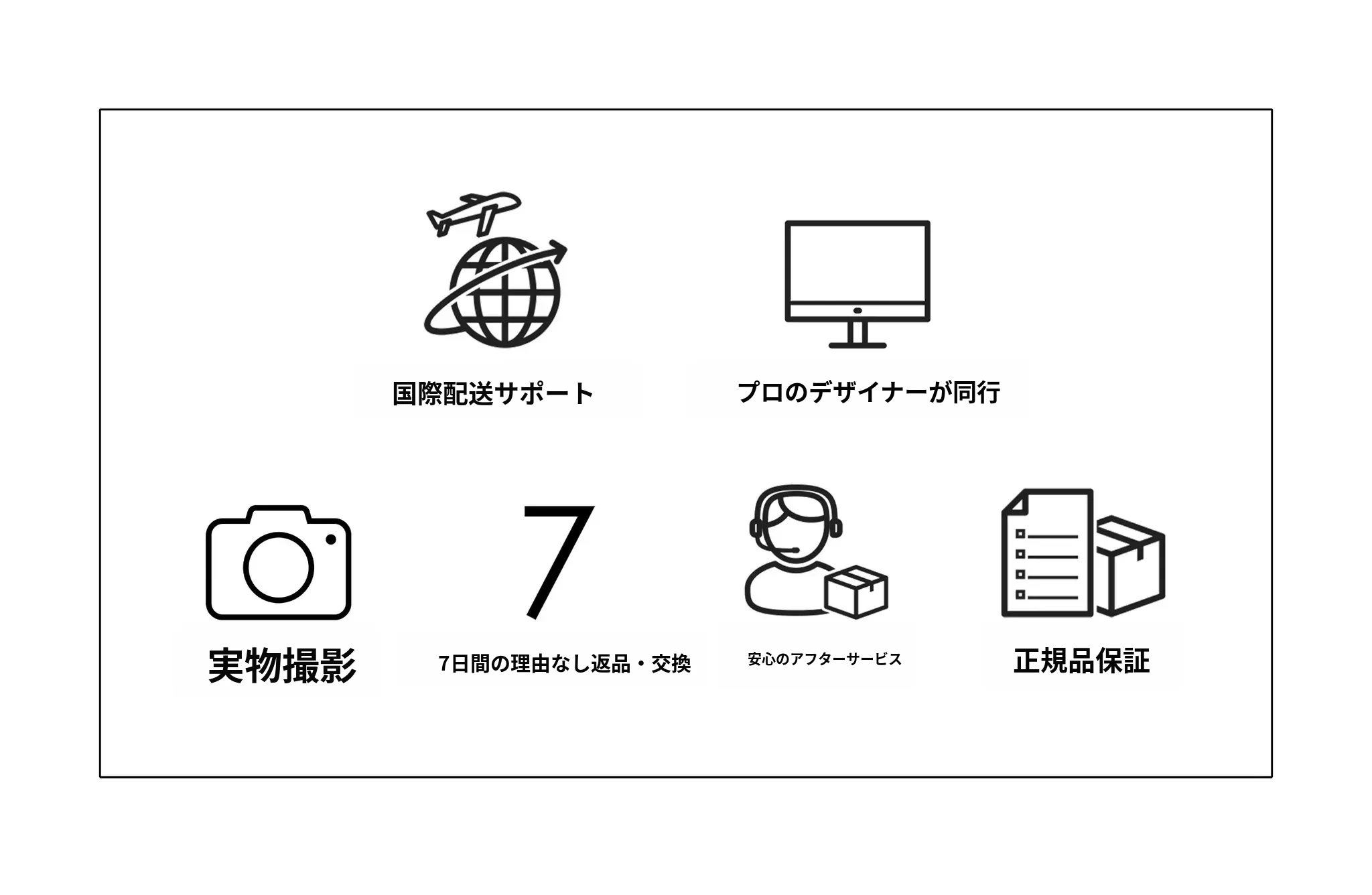 国際配送サポート

プロのデザイナーが同行

実物撮影

7

7日間の理由なし返品・交換

安心のアフターサービス

正規品保証