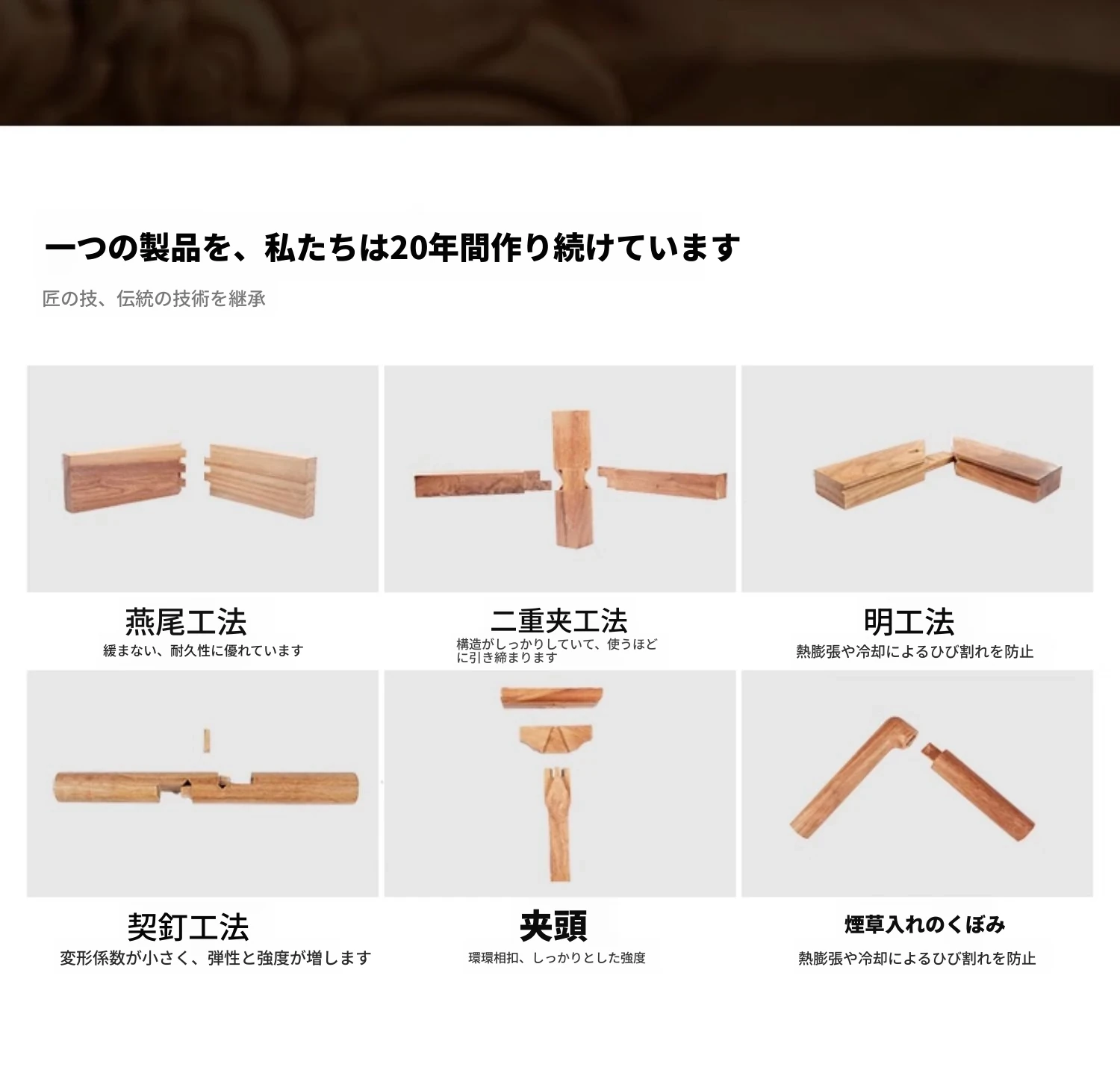 一つの製品を、私たちは20年間作り続けています

匠の技、伝統の技術を継承

燕尾工法
緩まない、耐久性に優れています

二重夹工法
構造がしっかりしていて、使うほどに引き締まります

明工法
熱膨張や冷却によるひび割れを防止

契釘工法
変形係数が小さく、弾性と強度が増します

夹頭
環環相扣、しっかりとした強度

煙草入れのくぼみ
熱膨張や冷却によるひび割れを防止