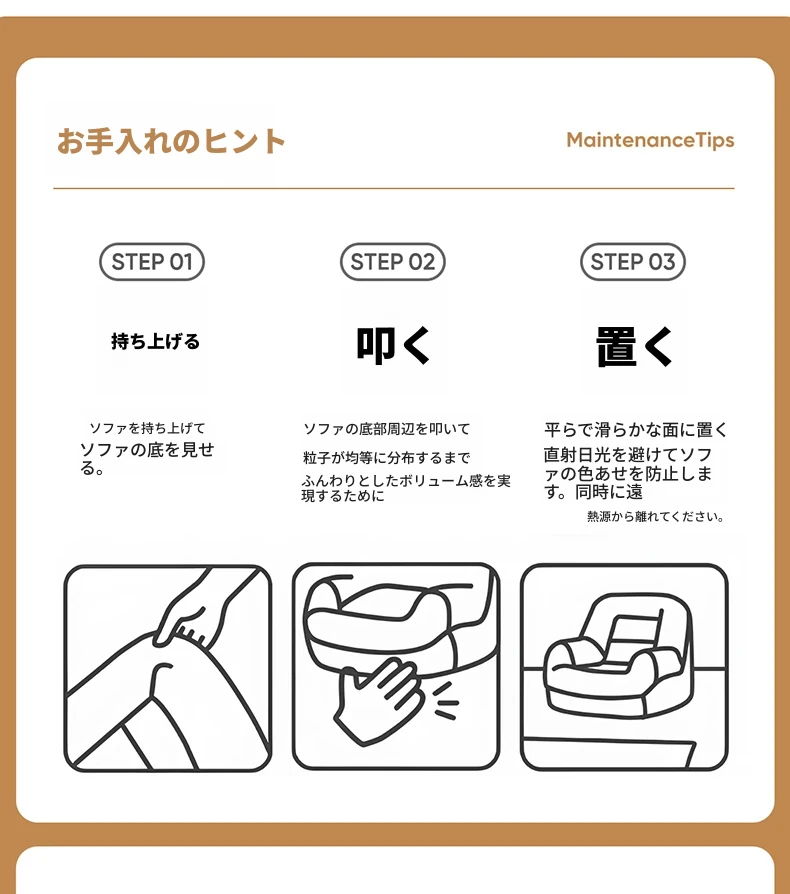 お手入れのヒント

MaintenanceTips

STEP 01

持ち上げる

ソファを持ち上げて
ソファの底を見せる。

STEP 02

叩く

ソファの底部周辺を叩いて

粒子が均等に分布するまで

ふんわりとしたボリューム感を実現するために

STEP 03

置く

平らで滑らかな面に置く

直射日光を避けてソファの色あせを防止します。同時に遠

熱源から離れてください。