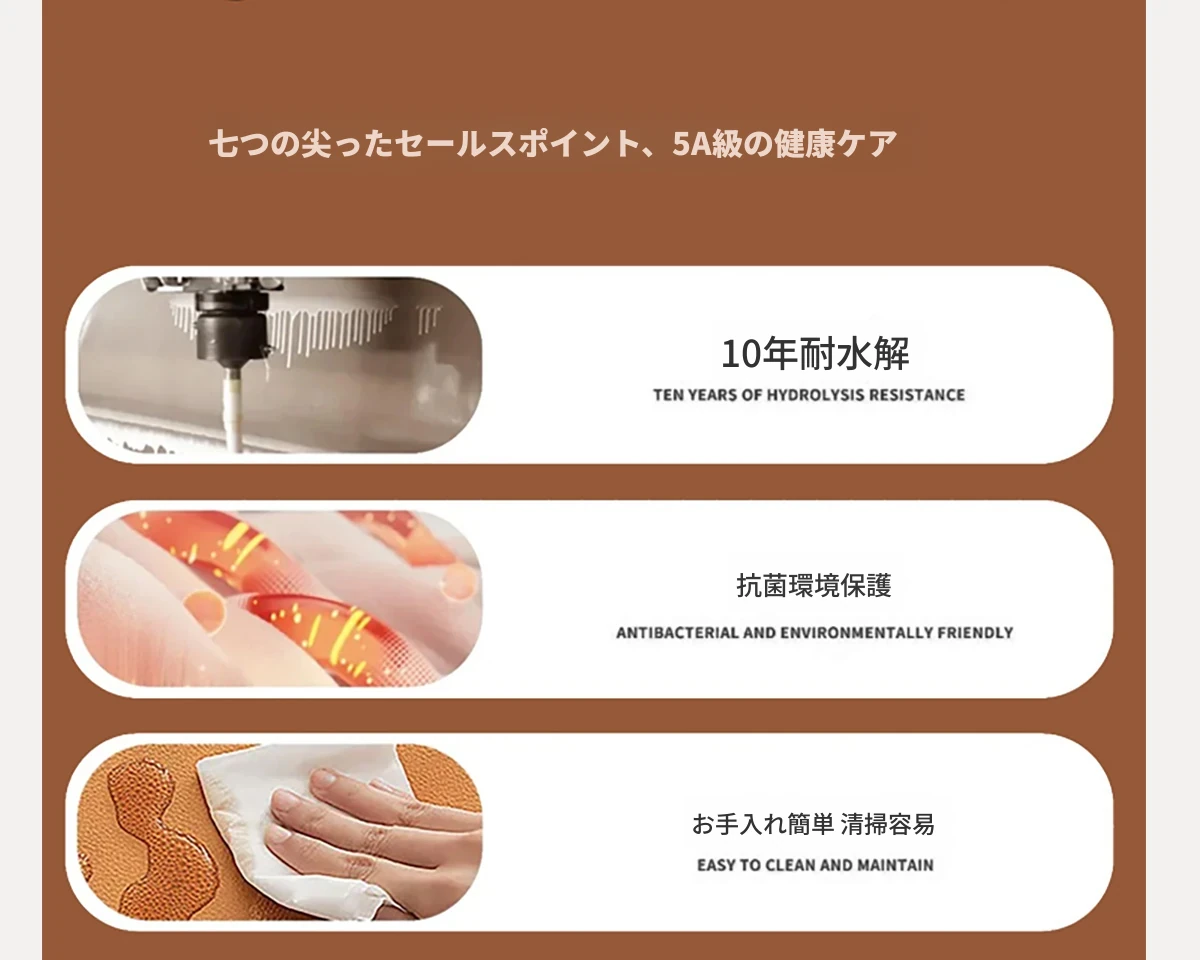 七つの尖ったセールスポイント、5A級の健康ケア

10年耐水解

TEN YEARS OF HYDROLYSIS RESISTANCE

抗菌環境保護

ANTIBACTERIAL AND ENVIRONMENTALLY FRIENDLY

お手入れ簡単 清掃容易

EASY TO CLEAN AND MAINTAIN