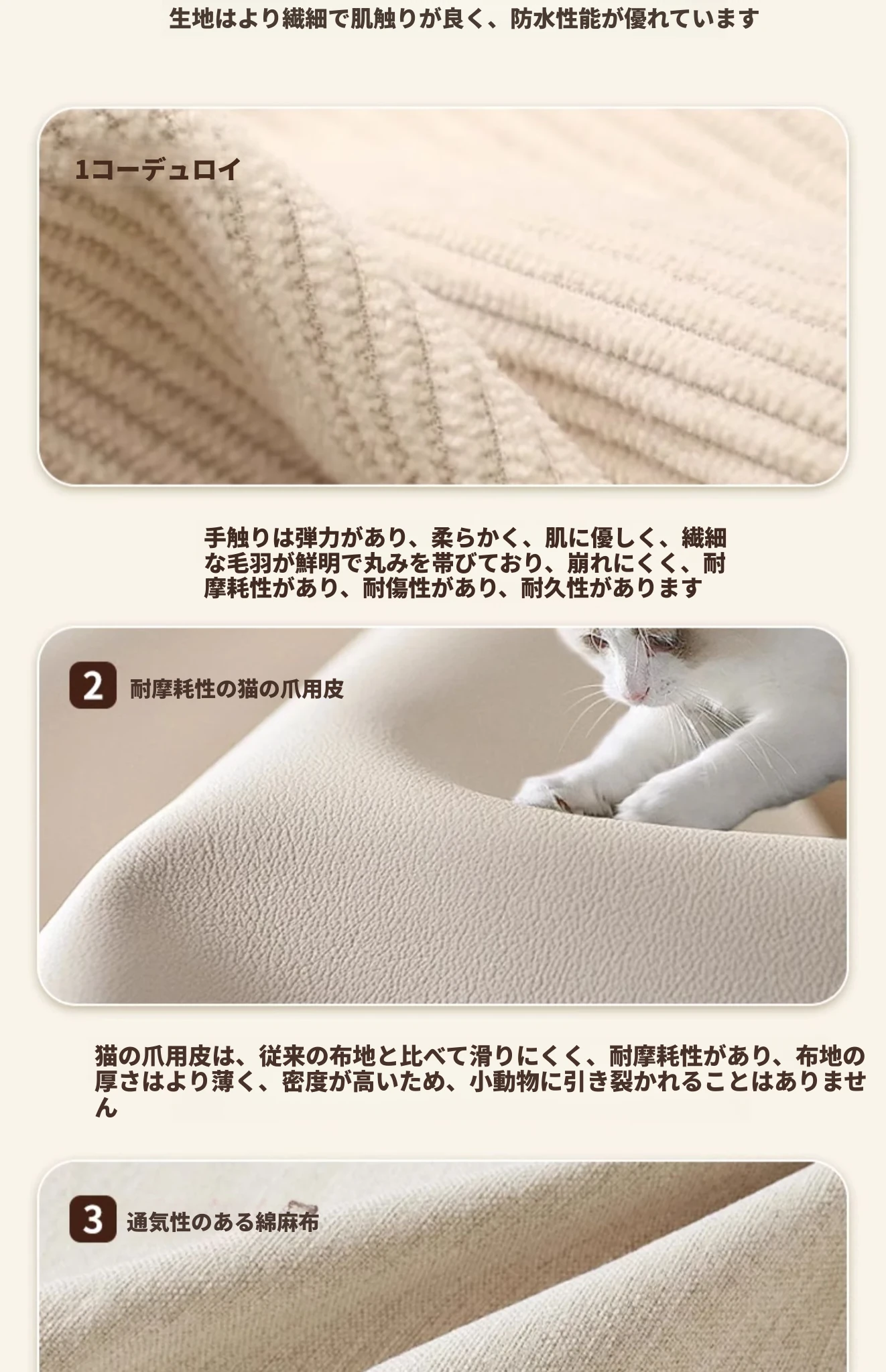 生地はより繊細で肌触りが良く、防水性能が優れています

1コーデュロイ

手触りは弾力があり、柔らかく、肌に優しく、繊細な毛羽が鮮明で丸みを帯びており、崩れにくく、耐摩耗性があり、耐傷性があり、耐久性があります

2 耐摩耗性の猫の爪用皮

猫の爪用皮は、従来の布地と比べて滑りにくく、耐摩耗性があり、布地の厚さはより薄く、密度が高いため、小動物に引き裂かれることはありません

3 通気性のある綿麻布