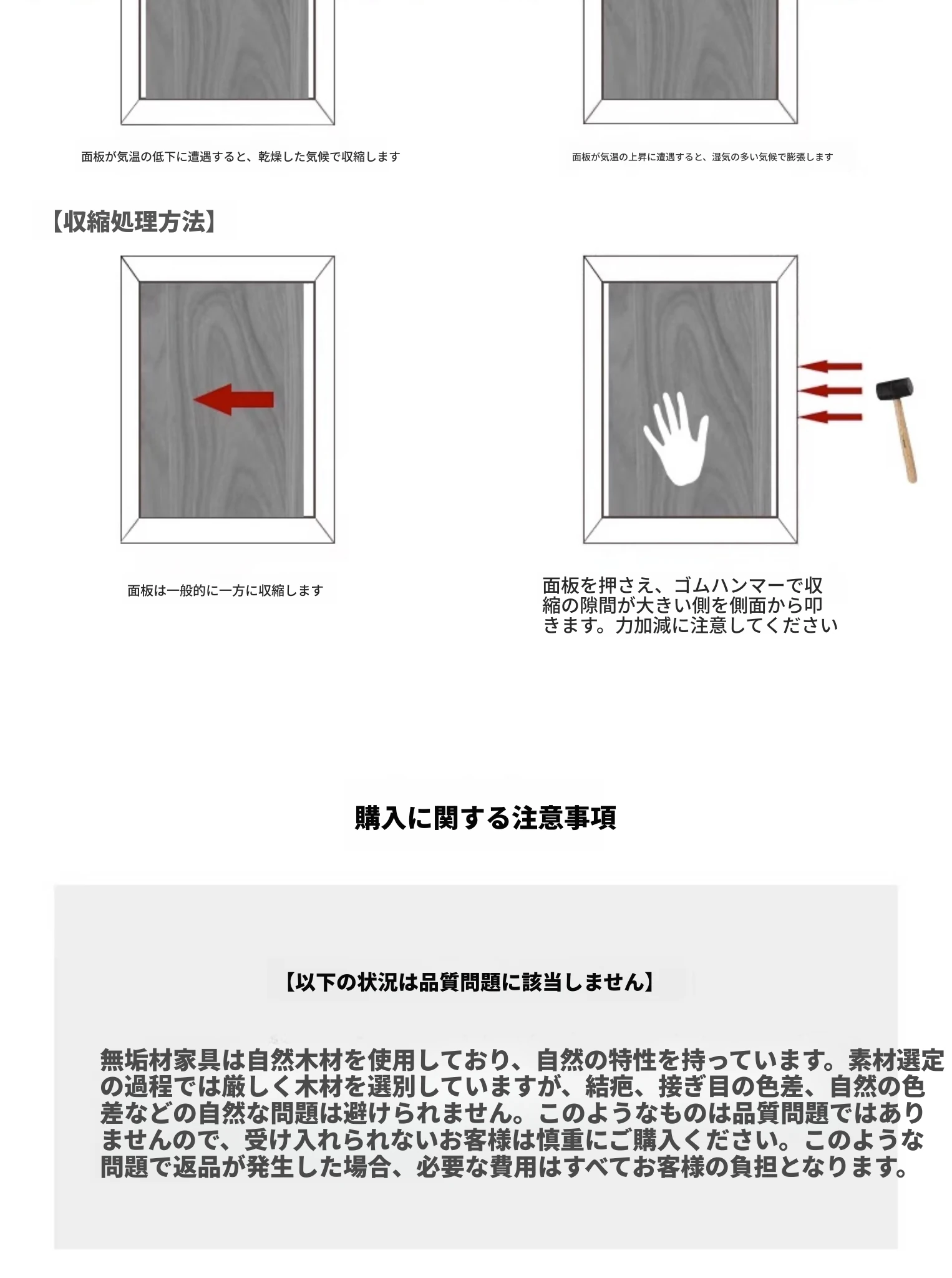 面板が気温の低下に遭遇すると、乾燥した気候で収縮します

面板が気温の上昇に遭遇すると、湿気の多い気候で膨張します

【収縮処理方法】

面板は一般的に一方に収縮します

面板を押さえ、ゴムハンマーで収縮の隙間が大きい側を側面から叩きます。力加減に注意してください

購入に関する注意事項

【以下の状況は品質問題に該当しません】

無垢材家具は自然木材を使用しており、自然の特性を持っています。素材選定の過程では厳しく木材を選別していますが、結疤、接ぎ目の色差、自然の色差などの自然な問題は避けられません。このようなものは品質問題ではありませんので、受け入れられないお客様は慎重にご購入ください。このような問題で返品が発生した場合、必要な費用はすべてお客様の負担となります。