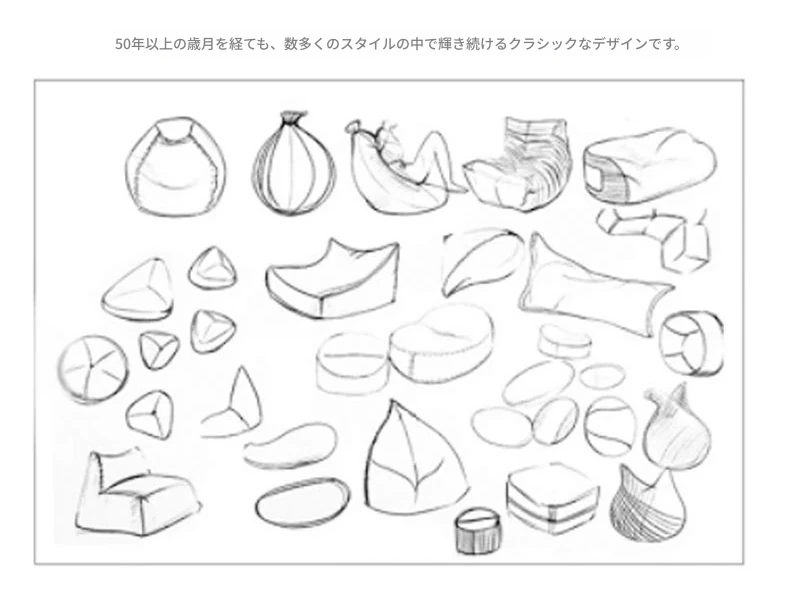 50年以上の歳月を経ても、数多くのスタイルの中で輝き続けるクラシックなデザインです。