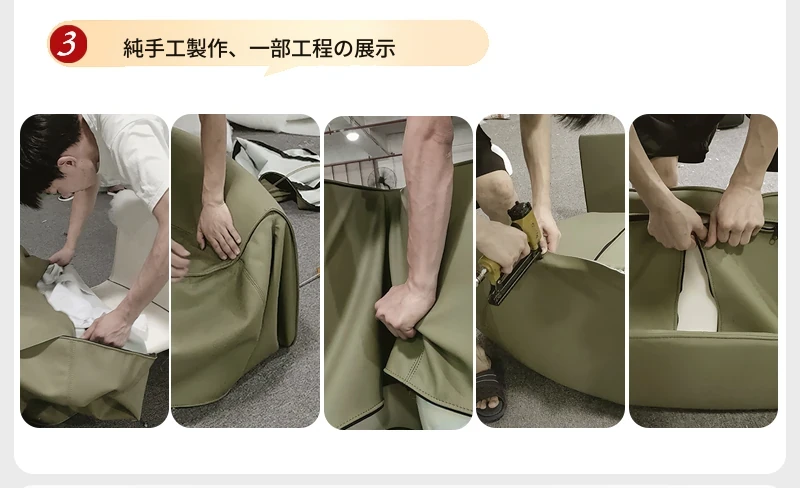 3

純手工製作、一部工程の展示