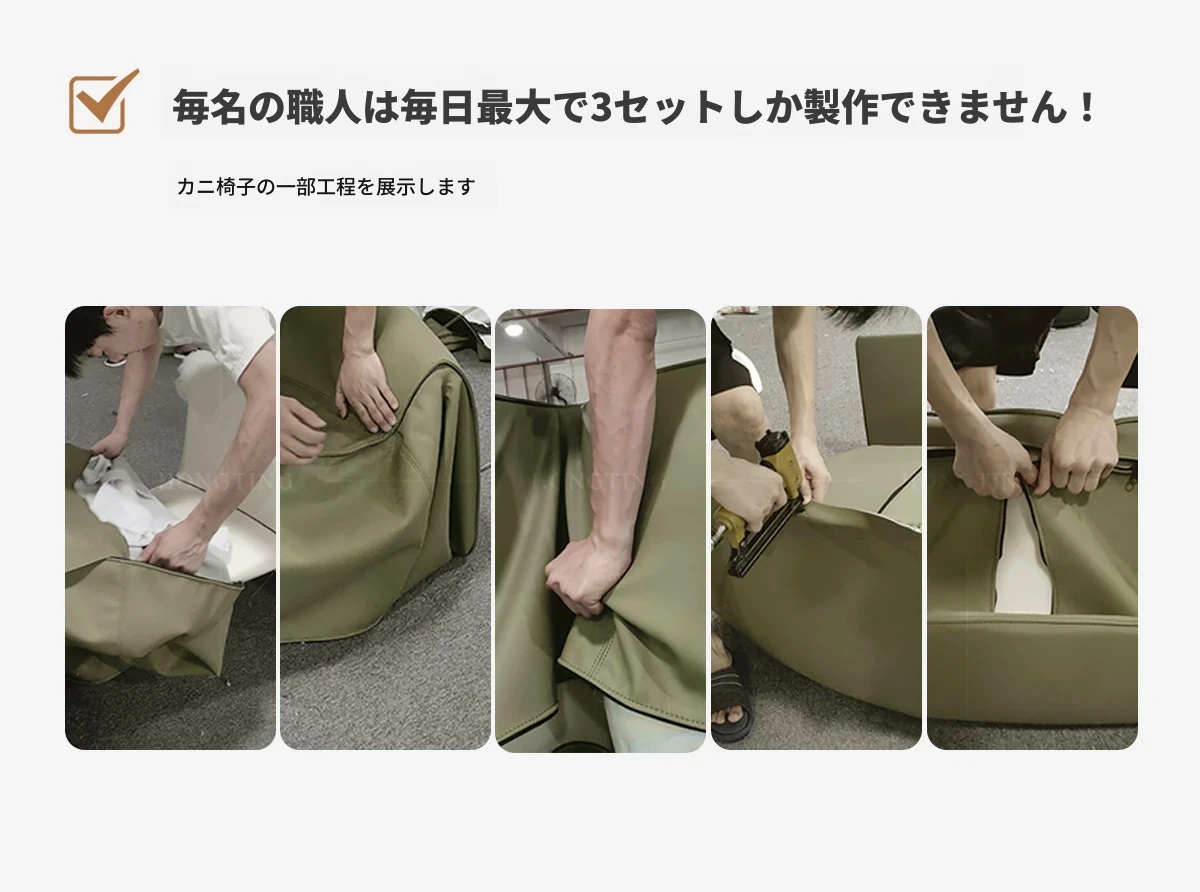 毎名の職人は毎日最大で3セットしか製作できません！

カニ椅子の一部工程を展示します