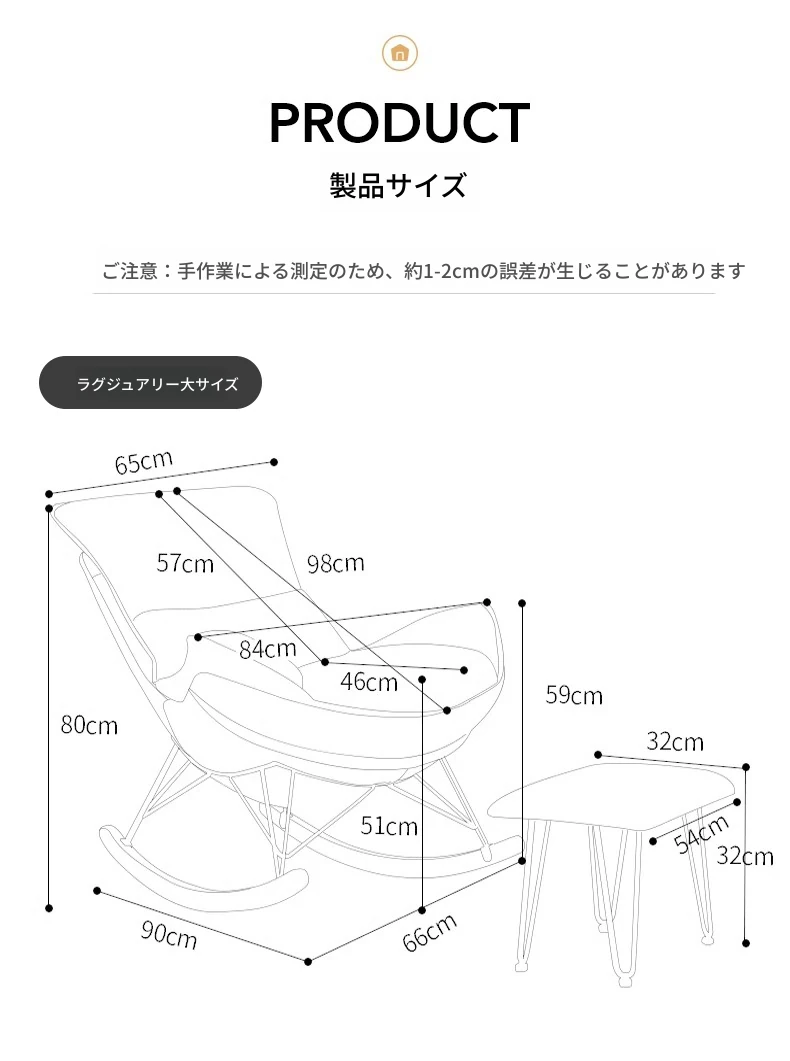 PRODUCT

製品サイズ

ご注意：手作業による測定のため、約1-2cmの誤差が生じることがあります

ラグジュアリー大サイズ

65cm

57cm

98cm

84cm

46cm

59cm

80cm

51cm

32cm

54cm

32cm

90cm

66cm