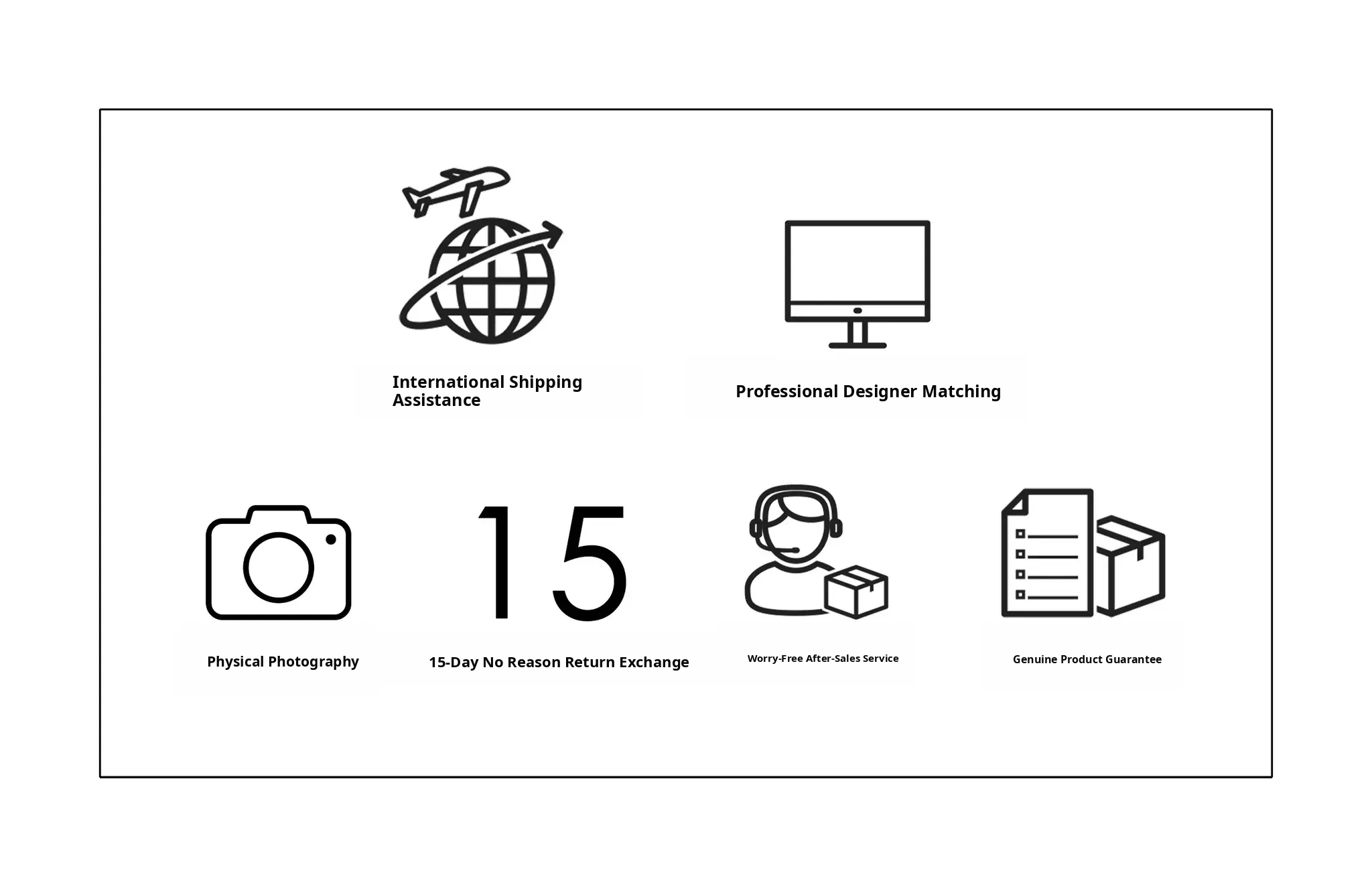 International Shipping Assistance

Professional Designer Matching

Physical Photography

15

15-Day No Reason Return Exchange

Worry-Free After-Sales Service

Genuine Product Guarantee