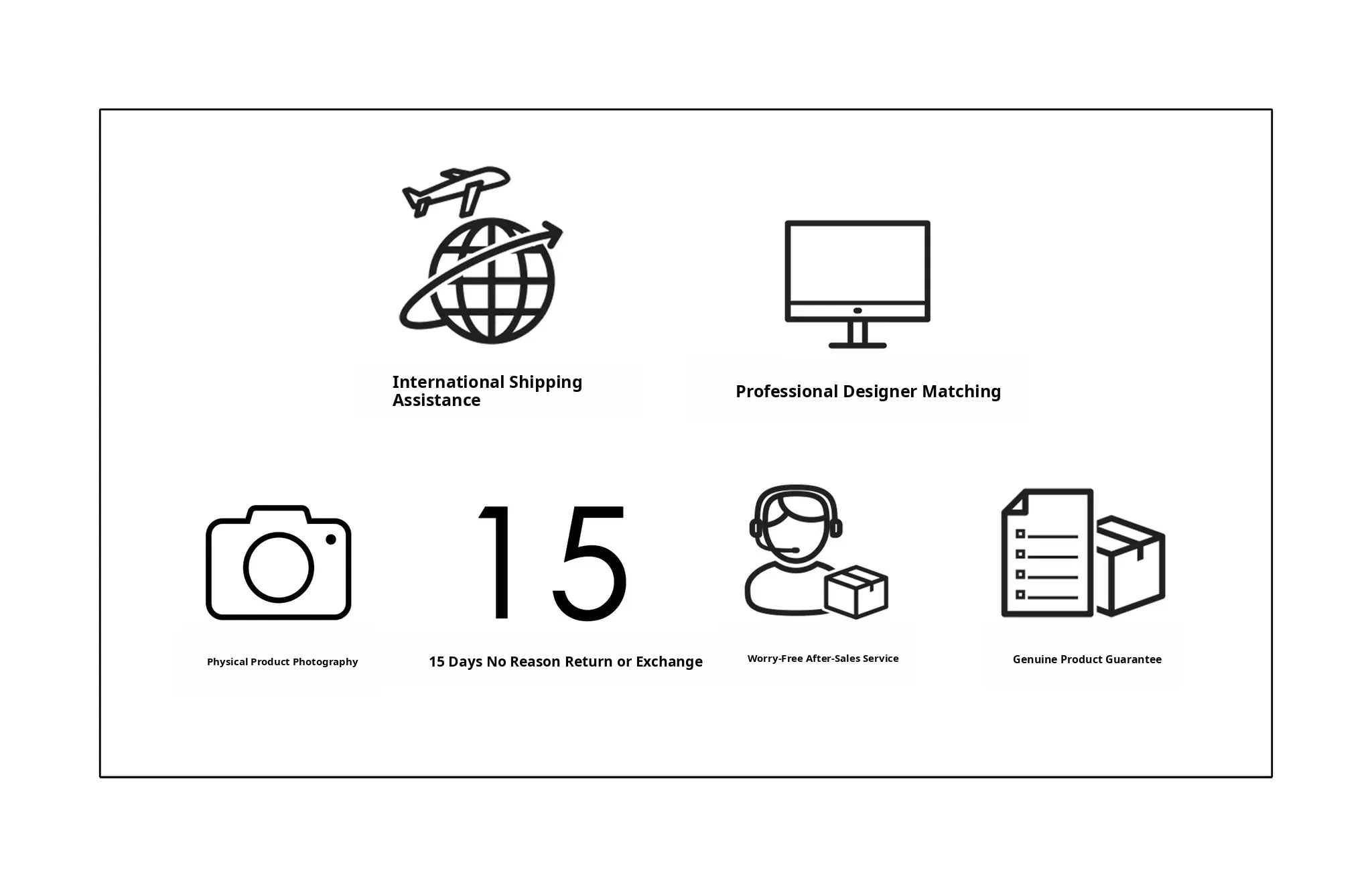 International Shipping Assistance

Professional Designer Matching

Physical Product Photography

15

15 Days No Reason Return or Exchange

Worry-Free After-Sales Service

Genuine Product Guarantee