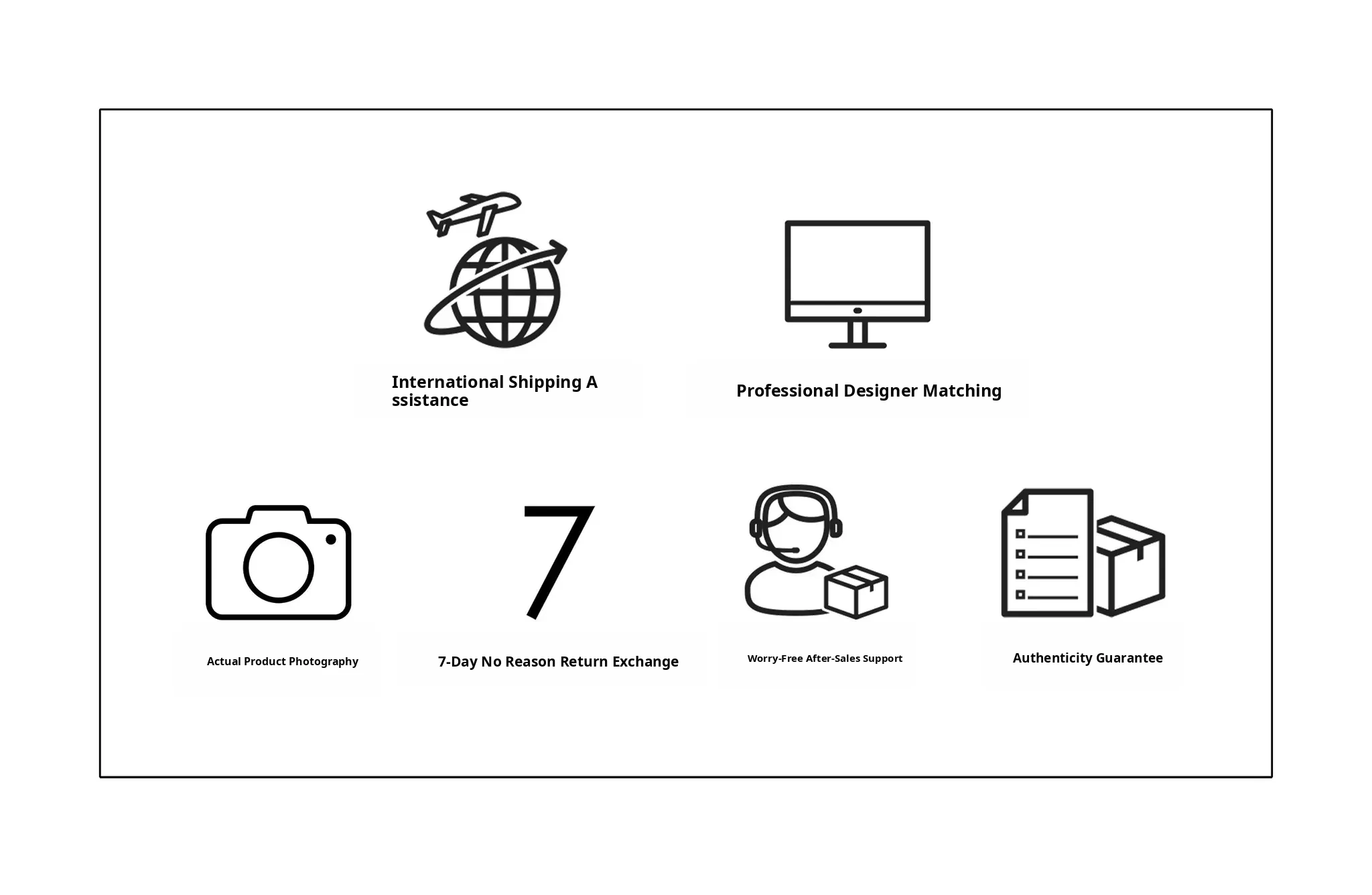 International Shipping A ssistance

Professional Designer Matching

Actual Product Photography

7

7-Day No Reason Return Exchange

Worry-Free After-Sales Support

Authenticity Guarantee