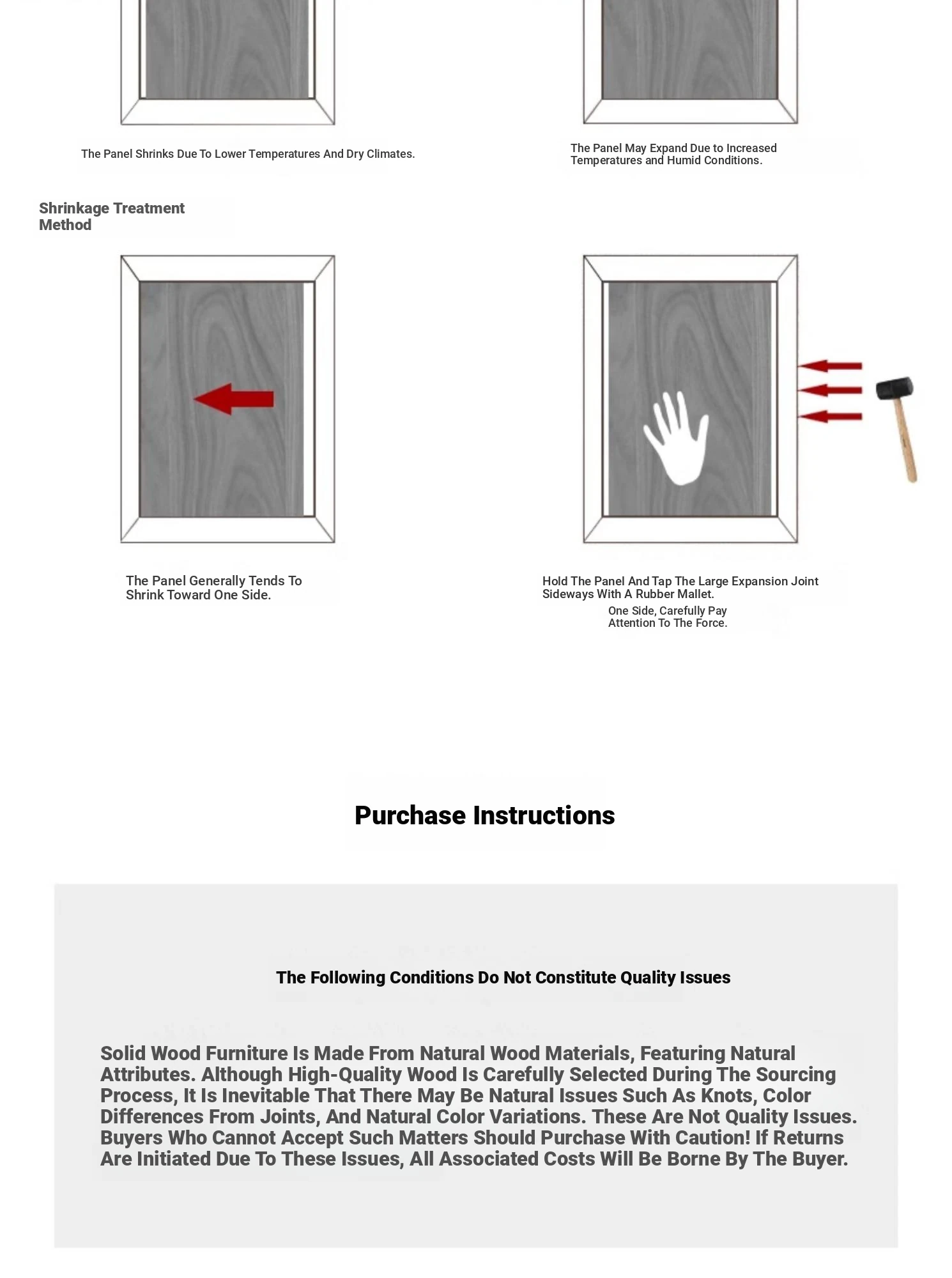 The Panel Shrinks Due To Lower Temperatures And Dry Climates.

The Panel May Expand Due to Increased Temperatures and Humid Conditions.

Shrinkage Treatment Method

The Panel Generally Tends To Shrink Toward One Side.

Hold The Panel And Tap The Large Expansion Joint Sideways With A Rubber Mallet.
One Side, Carefully Pay Attention To The Force.

Purchase Instructions

The Following Conditions Do Not Constitute Quality Issues

Solid Wood Furniture Is Made From Natural Wood Materials, Featuring Natural Attributes. Although High-Quality Wood Is Carefully Selected During The Sourcing Process, It Is Inevitable That There May Be Natural Issues Such As Knots, Color Differences From Joints, And Natural Color Variations. These Are Not Quality Issues. Buyers Who Cannot Accept Such Matters Should Purchase With Caution! If Returns Are Initiated Due To These Issues, All Associated Costs Will Be Borne By The Buyer.