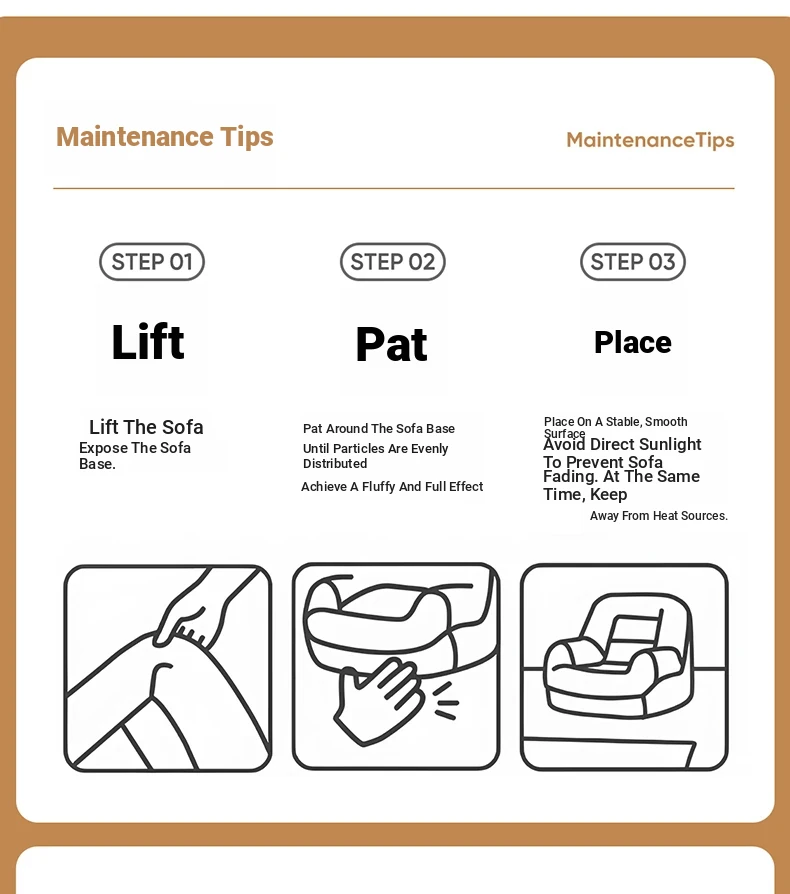 Maintenance Tips

MaintenanceTips

STEP 01

Lift

Lift The Sofa
Expose The Sofa Base.

STEP 02

Pat

Pat Around The Sofa Base
Until Particles Are Evenly Distributed
Achieve A Fluffy And Full Effect

STEP 03

Place

Place On A Stable, Smooth Surface
Avoid Direct Sunlight To Prevent Sofa Fading. At The Same Time, Keep
Away From Heat Sources.