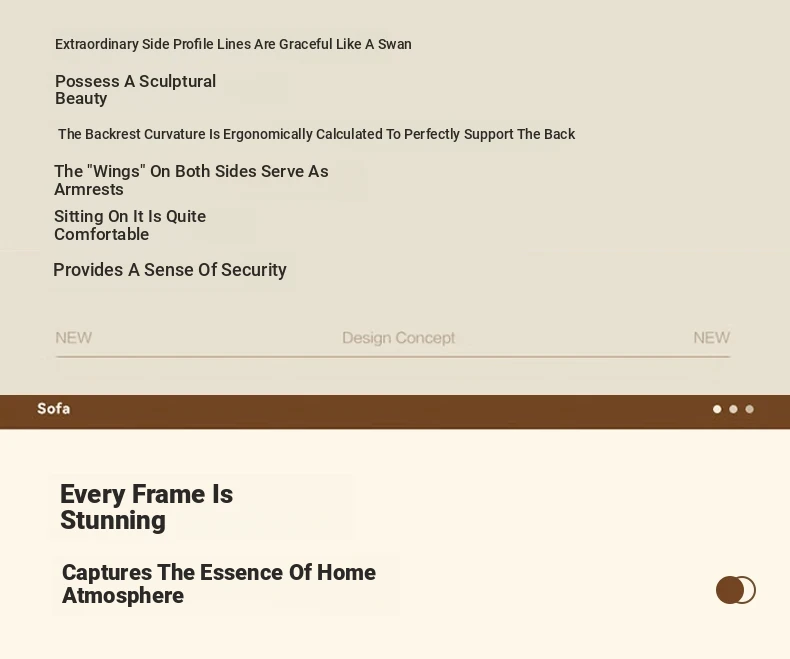 Extraordinary Side Profile Lines Are Graceful Like A Swan

Possess A Sculptural Beauty

The Backrest Curvature Is Ergonomically Calculated To Perfectly Support The Back

The "Wings" On Both Sides Serve As Armrests

Sitting On It Is Quite Comfortable

Provides A Sense Of Security

NEW

Design Concept

NEW

Sofa

Every Frame Is Stunning

Captures The Essence Of Home Atmosphere