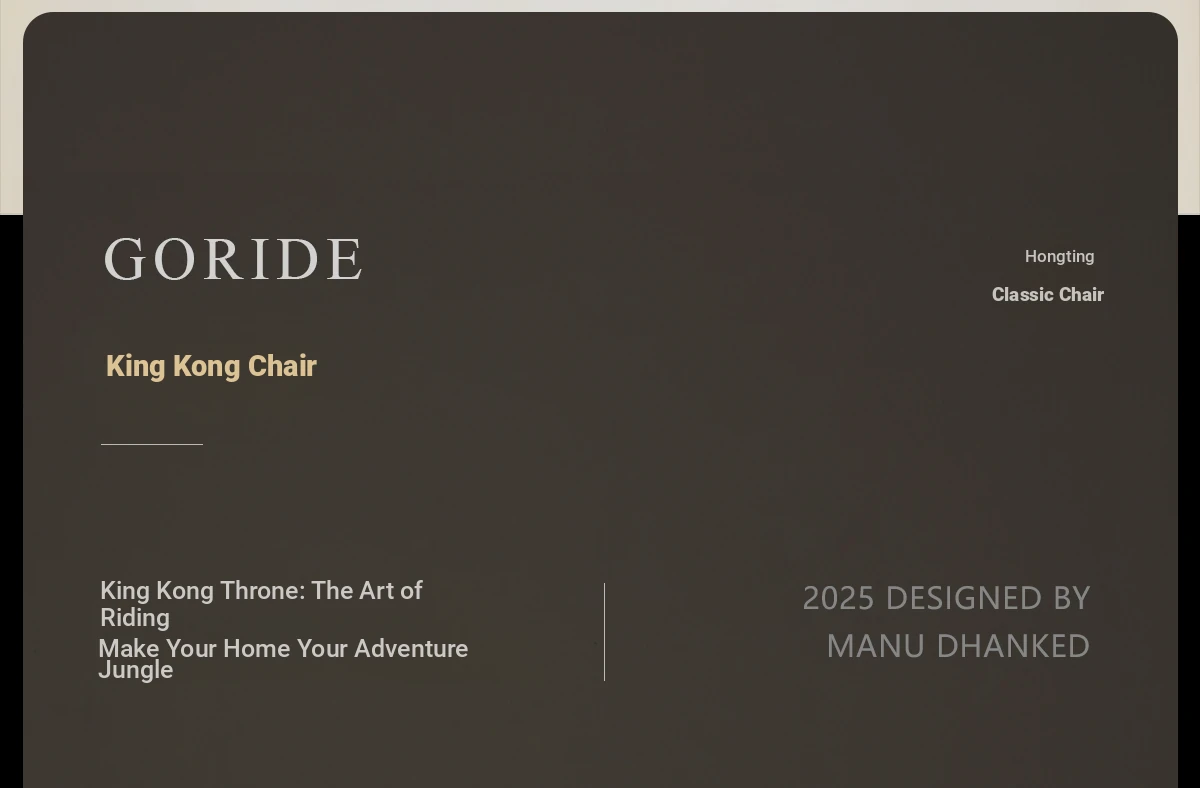 GORIDE

Hongting

Classic Chair

King Kong Chair

King Kong Throne: The Art of Riding

Make Your Home Your Adventure Jungle

2025 DESIGNED BY
MANU DHANKED