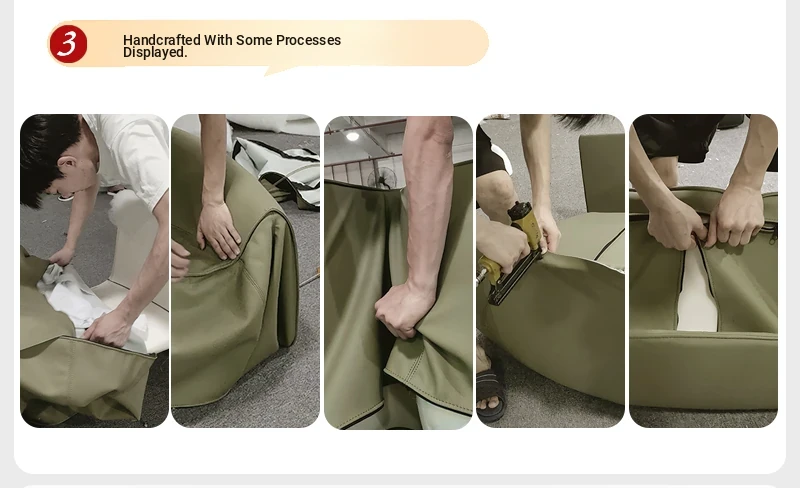 3

Handcrafted With Some Processes Displayed.