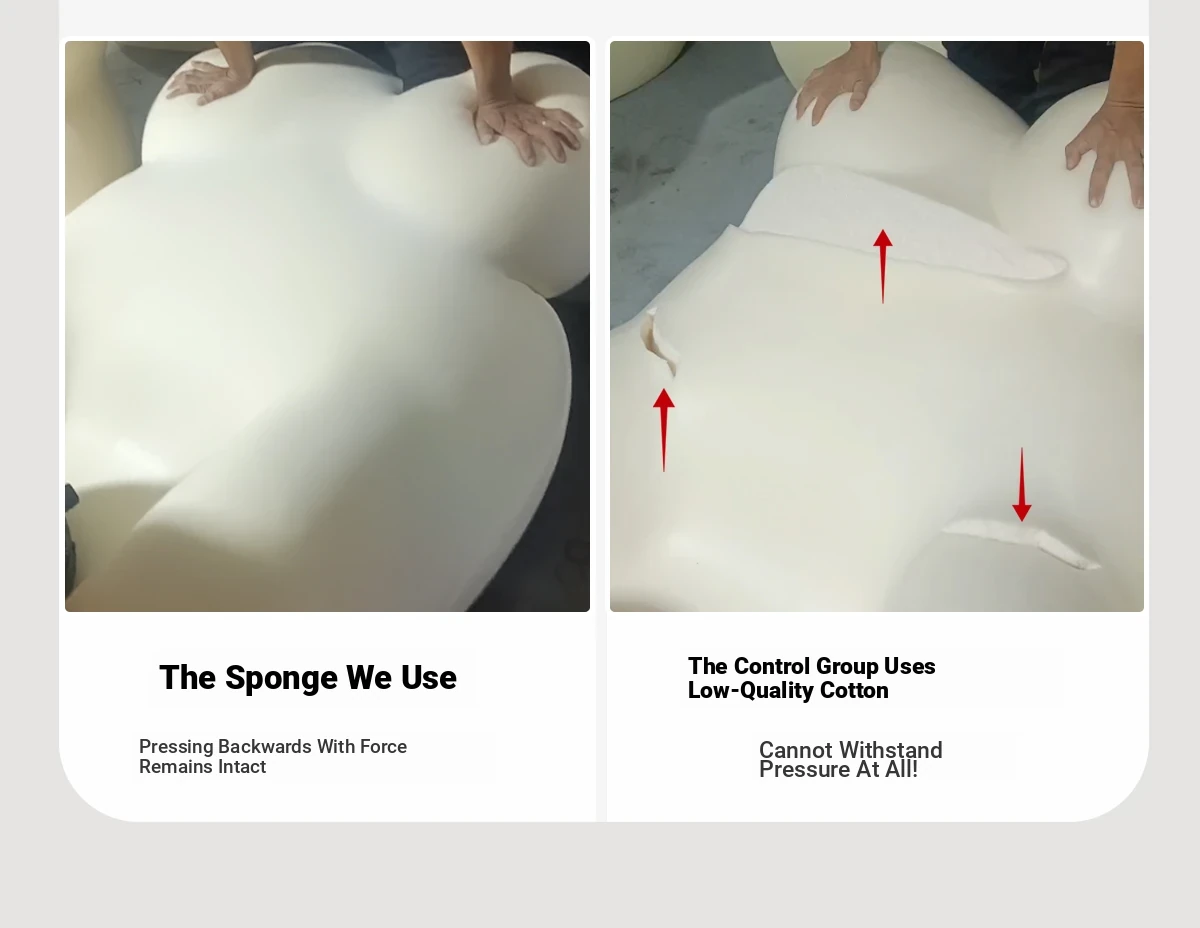 The Sponge We Use

Pressing Backwards With Force Remains Intact

The Control Group Uses Low-Quality Cotton

Cannot Withstand Pressure At All!